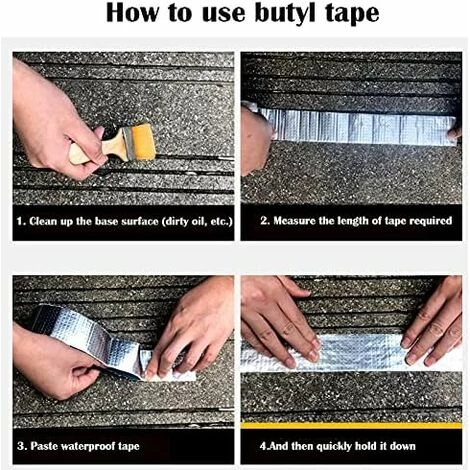 How to use butyl tape

1. Clean up the base surface (dirty oil, etc.)

2. Measure the length of tape required

3. Paste waterproof tape

4.And then quickly hold it down